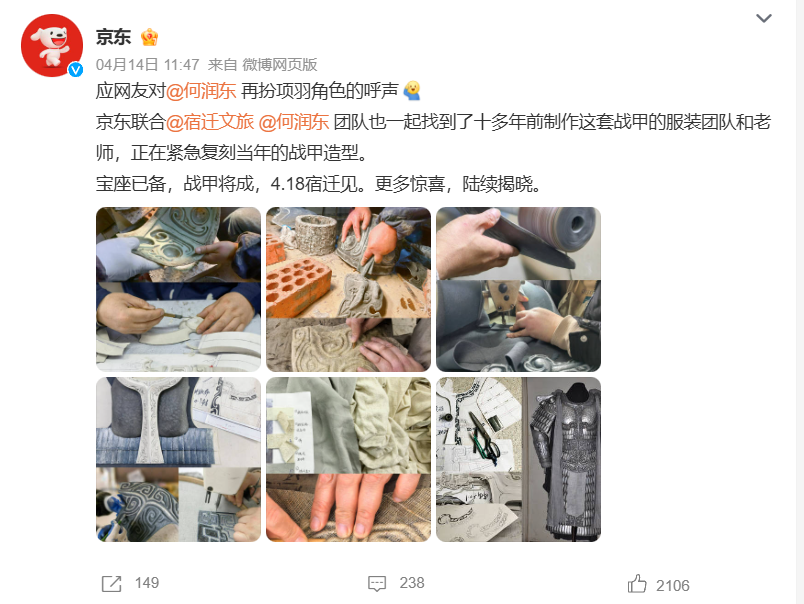 京东

04月14日 11:47 来自 微博网页版

应网友对@何润东 再扮项羽角色的呼声

京东联合@宿迁文旅 @何润东 团队也一起找到了十多年前制作这套战甲的服装团队和老师，正在紧急复刻当年的战甲造型。

宝座已备，战甲将成，4.18宿迁见。更多惊喜，陆续揭晓。

149

238

2106